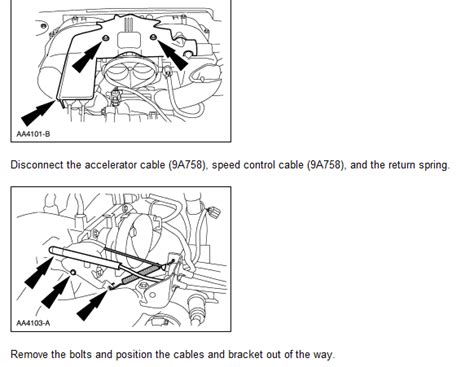 AA4101-B

Disconnect the accelerator cable (9A758), speed control cable (9A758), and the return spring.

AA4103-A

Remove the bolts and position the cables and bracket out of the way.