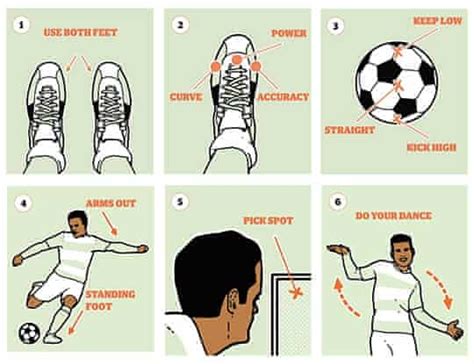 1
USE BOTH FEET

2
POWER
CURVE
ACCURACY

3
KEEP LOW
STRAIGHT
KICK HIGH

4
ARMS OUT
STANDING FOOT

5
PICK SPOT

6
DO YOUR DANCE