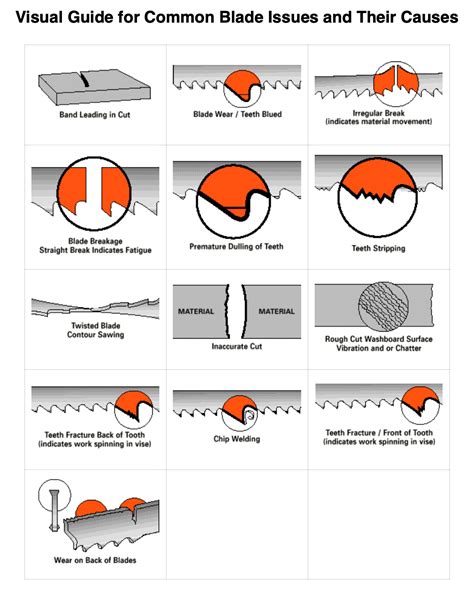 Visual Guide for Common Blade Issues and Their Causes

Band Leading in Cut

Blade Wear / Teeth Blued

Irregular Break
(indicates material movement)

Blade Breakage
Straight Break Indicates Fatigue

Premature Dulling of Teeth

Teeth Stripping

Twisted Blade
Contour Sawing

MATERIAL

MATERIAL

Inaccurate Cut

Rough Cut Washboard Surface
Vibration and or Chatter

Teeth Fracture Back of Tooth
(indicates work spinning in vise)

Chip Welding

Teeth Fracture / Front of Tooth
(indicates work spinning in vise)

Wear on Back of Blades