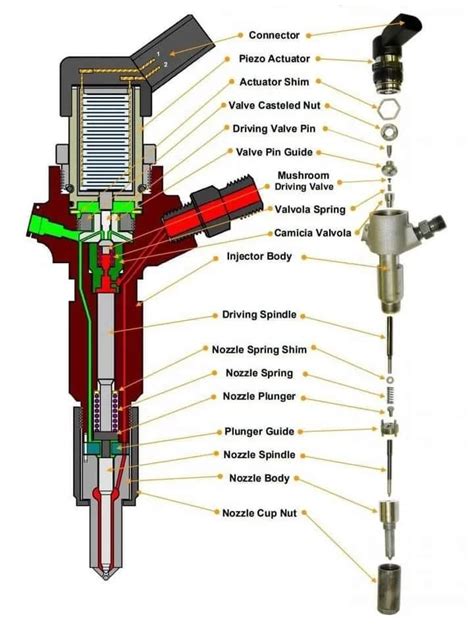 1
2
Connector
Piezo Actuator
Actuator Shim
Valve Casteled Nut
Driving Valve Pin
Valve Pin Guide
Mushroom
Driving Valve
Valvola Spring
Camicia Valvola
Injector Body
Driving Spindle
Nozzle Spring Shim
Nozzle Spring
Nozzle Plunger
Plunger Guide
Nozzle Spindle
Nozzle Body
Nozzle Cup Nut