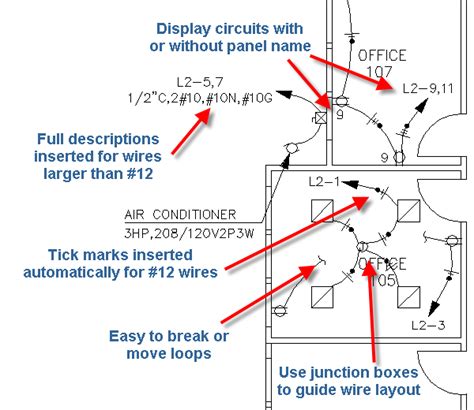 Display circuits with or without panel name

OFFICE 107

L2-5,7
1/2"C,2#10,#10N,#10G

L2-9,11

9

9

Full descriptions inserted for wires larger than #12

L2-1

AIR CONDITIONER
3HP,208/120V2P3W

Tick marks inserted automatically for #12 wires

OFFICE 105

L2-3

Easy to break or move loops

Use junction boxes to guide wire layout