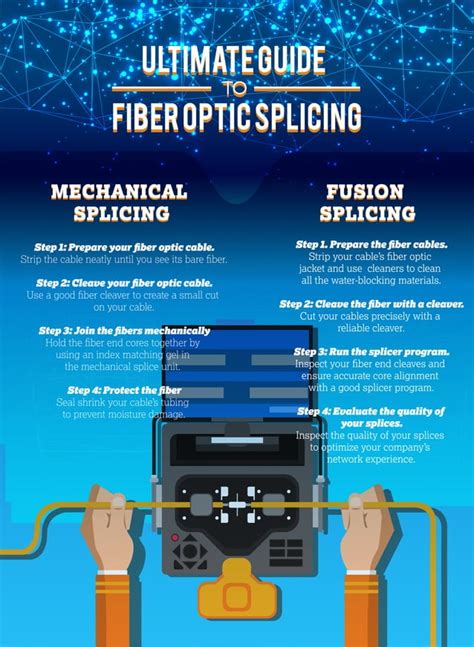 ULTIMATE GUIDE TO FIBER OPTIC SPLICING

MECHANICAL SPLICING

Step 1: Prepare your fiber optic cable.
Strip the cable neatly until you see its bare fiber.

Step 2: Cleave your fiber optic cable.
Use a good fiber cleaver to create a small cut on your cable.

Step 3: Join the fibers mechanically
Hold the fiber end cores together by using an index matching gel in the mechanical splice unit.

Step 4: Protect the fiber
Seal shrink your cable's tubing to prevent moisture damage.

FUSION SPLICING

Step 1. Prepare the fiber cables.
Strip your cable's fiber optic jacket and use cleaners to clean all the water-blocking materials.

Step 2: Cleave the fiber with a cleaver.
Cut your cables precisely with a reliable cleaver.

Step 3: Run the splicer program.
Inspect your fiber end cleaves and ensure accurate core alignment with a good splicer program.

Step 4: Evaluate the quality of your splices.
Inspect the quality of your splices to optimize your company's network experience.