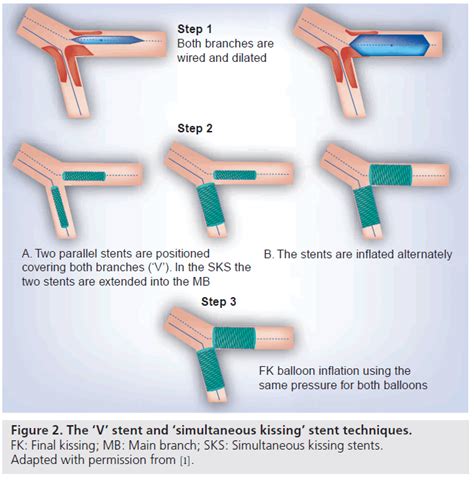 Step 1
Both branches are wired and dilated

Step 2

A. Two parallel stents are positioned covering both branches ('V'). In the SKS the two stents are extended into the MB

B. The stents are inflated alternately

Step 3

FK balloon inflation using the same pressure for both balloons

Figure 2. The 'V' stent and 'simultaneous kissing' stent techniques.
FK: Final kissing; MB: Main branch; SKS: Simultaneous kissing stents.
Adapted with permission from [1].