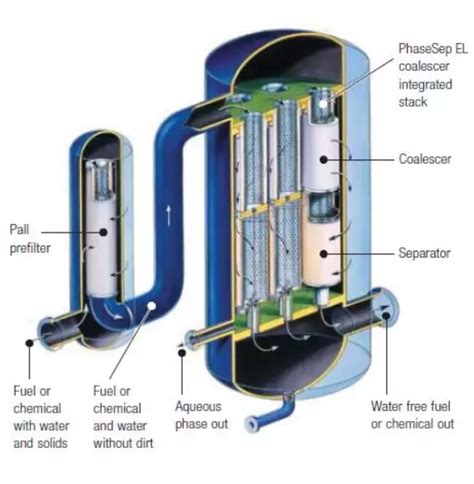 PhaseSep EL coalescer integrated stack

Coalescer

Pall prefilter

Separator

Fuel or chemical with water and solids

Fuel or chemical and water without dirt

Aqueous phase out

Water free fuel or chemical out