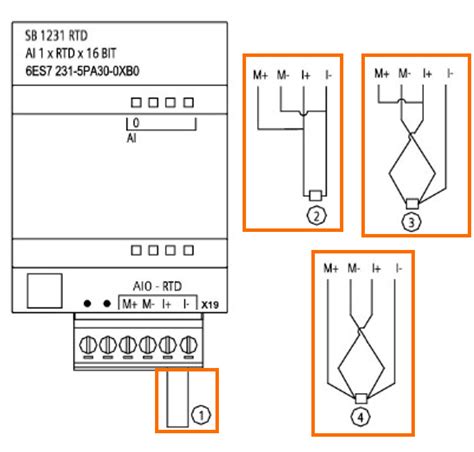 SB 1231 RTD
AI 1 x RTD x 16 BIT
6ES7 231-5PA30-0XB0

0
AI

AI0 - RTD
M+ M- I+ I-
X19

1

M+ M- I+ I-
2

M+ M- I+ I-
3

M+ M- I+ I-
4