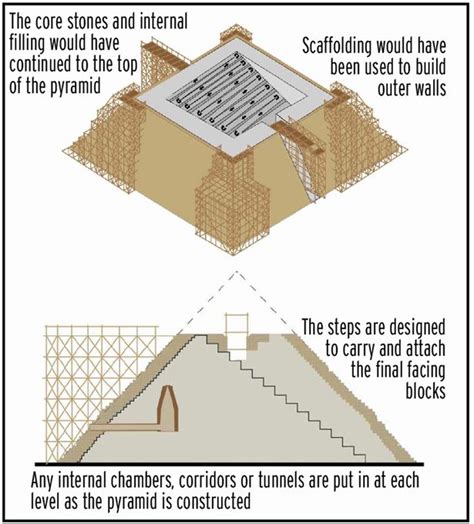 The core stones and internal filling would have continued to the top of the pyramid

Scaffolding would have been used to build outer walls

The steps are designed to carry and attach the final facing blocks

Any internal chambers, corridors or tunnels are put in at each level as the pyramid is constructed